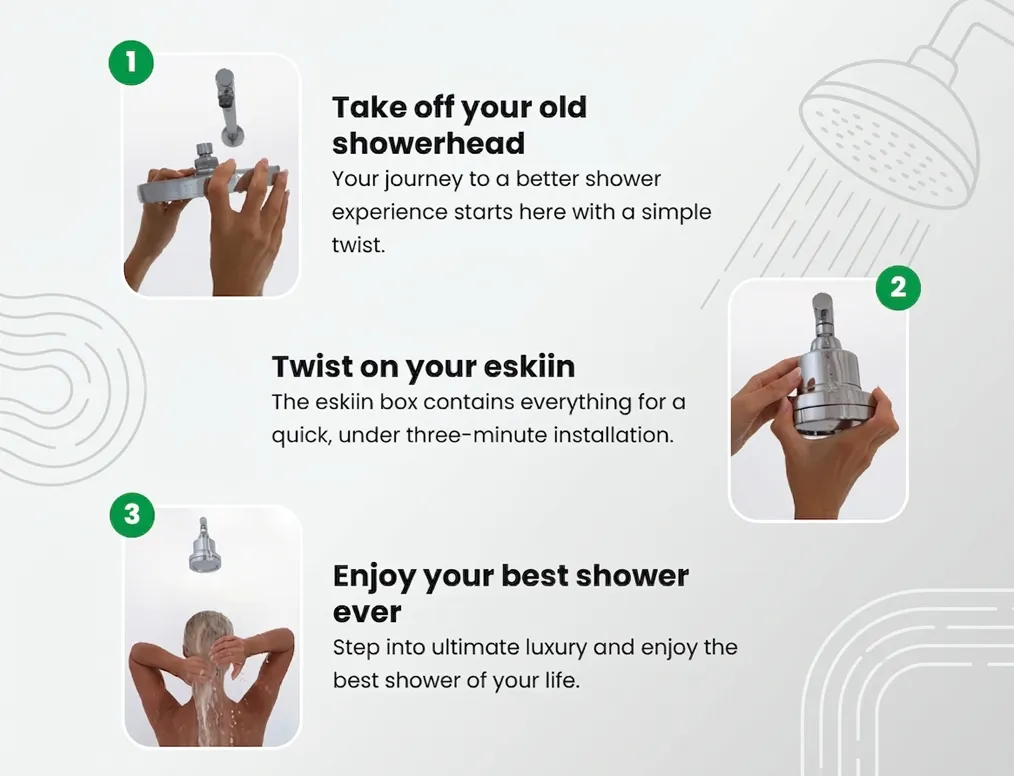 1

Take off your old showerhead
Your journey to a better shower experience starts here with a simple twist.

2

Twist on your eskiin
The eskiin box contains everything for a quick, under three-minute installation.

3

Enjoy your best shower ever
Step into ultimate luxury and enjoy the best shower of your life.